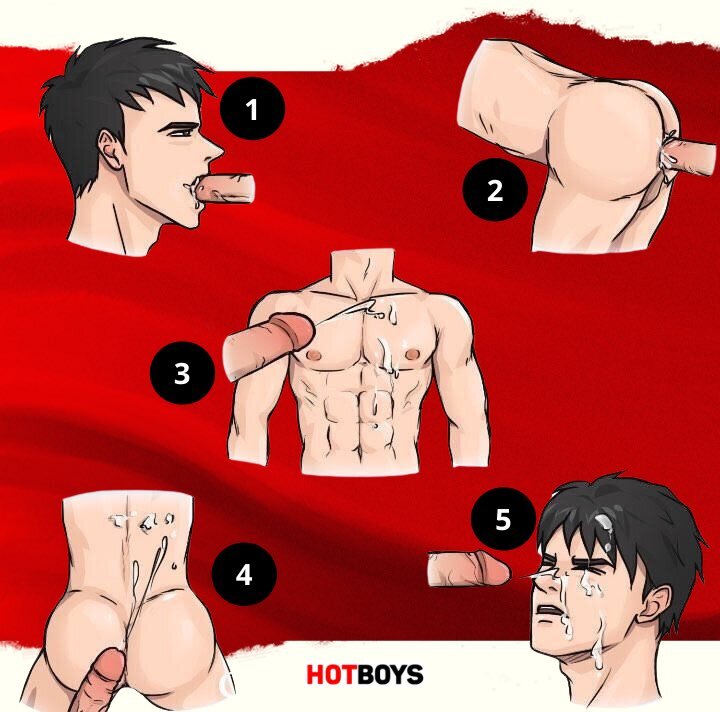 1

2

3

4

5

HOTBOYS